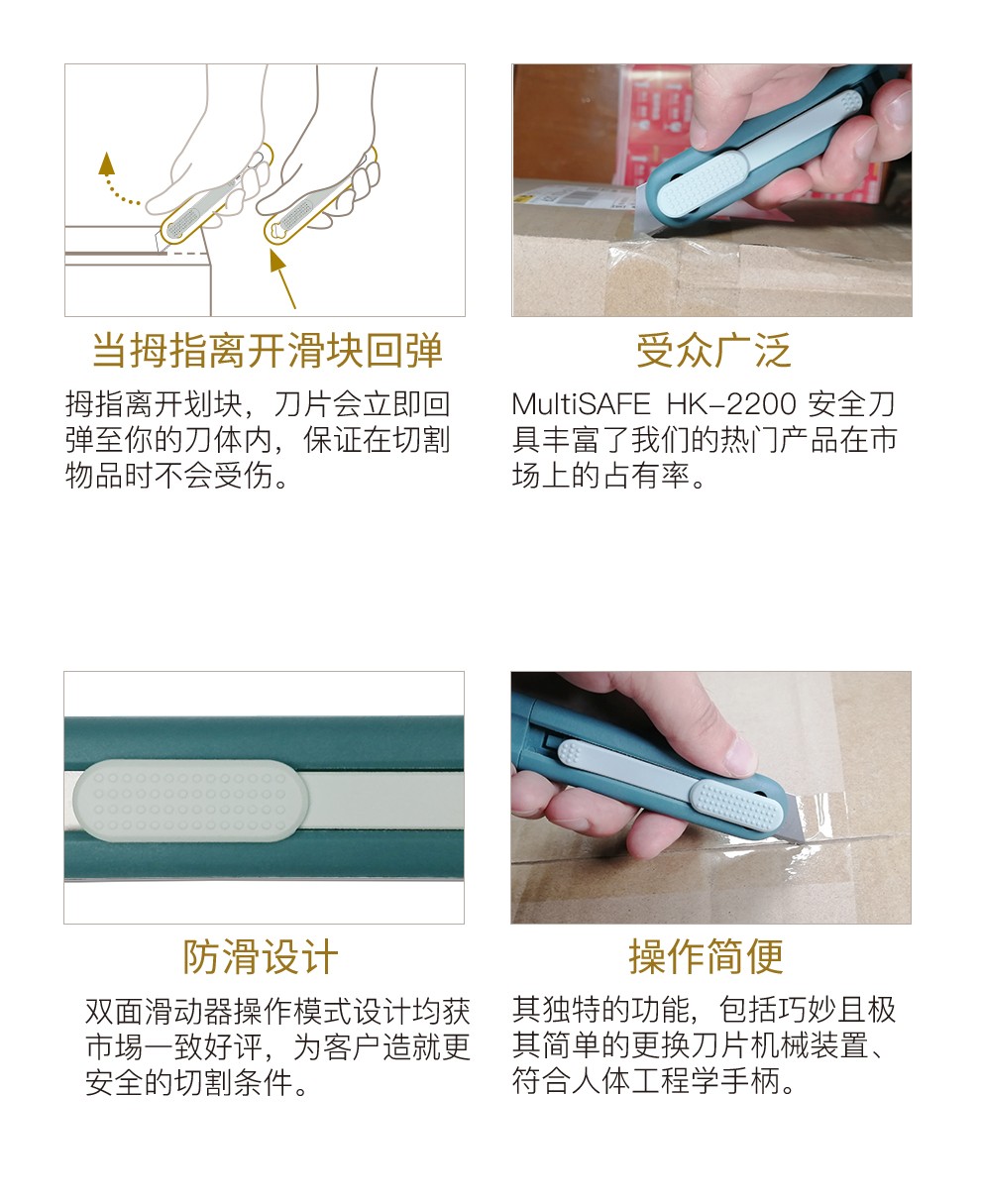 当拇指离开滑块回弹

拇指离开划块，刀片会立即回弹至你的刀体内，保证在切割物品时不会受伤。

受众广泛

MultiSAFE HK-2200 安全刀具丰富了我们的热门产品在市场上的占有率。

防滑设计

双面滑动器操作模式设计均获市場一致好评，为客户造就更安全的切割条件。

操作简便

其独特的功能，包括巧妙且极其简单的更换刀片机械装置、符合人体工程学手柄。